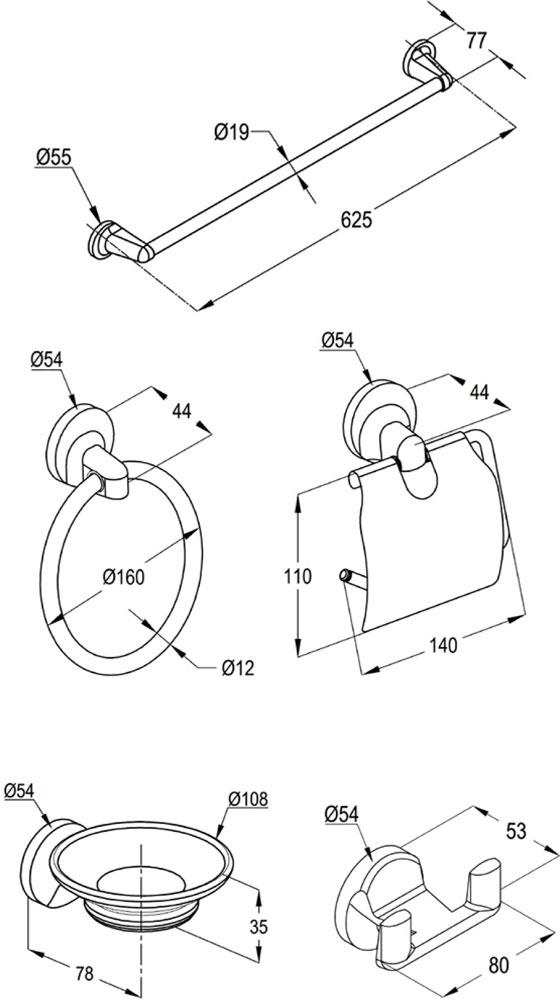 77
Ø19
Ø55
625
Ø54
44
Ø160
Ø12
Ø54
44
110
140
Ø54
Ø108
35
78
Ø54
53
80